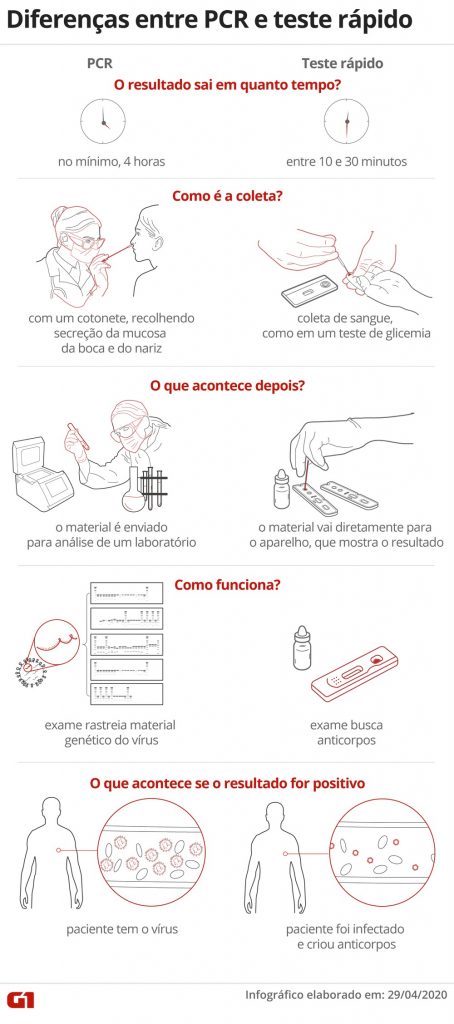 Diferenças entre PCR e teste rápido

PCR

Teste rápido

O resultado sai em quanto tempo?

no mínimo, 4 horas

entre 10 e 30 minutos

Como é a coleta?

com um cotonete, recolhendo secreção da mucosa da boca e do nariz

coleta de sangue, como em um teste de glicemia

O que acontece depois?

o material é enviado para análise de um laboratório

o material vai diretamente para o aparelho, que mostra o resultado

Como funciona?

exame rastreia material genético do vírus

exame busca anticorpos

O que acontece se o resultado for positivo

paciente tem o vírus

paciente foi infectado e criou anticorpos

G1

Infográfico elaborado em: 29/04/2020